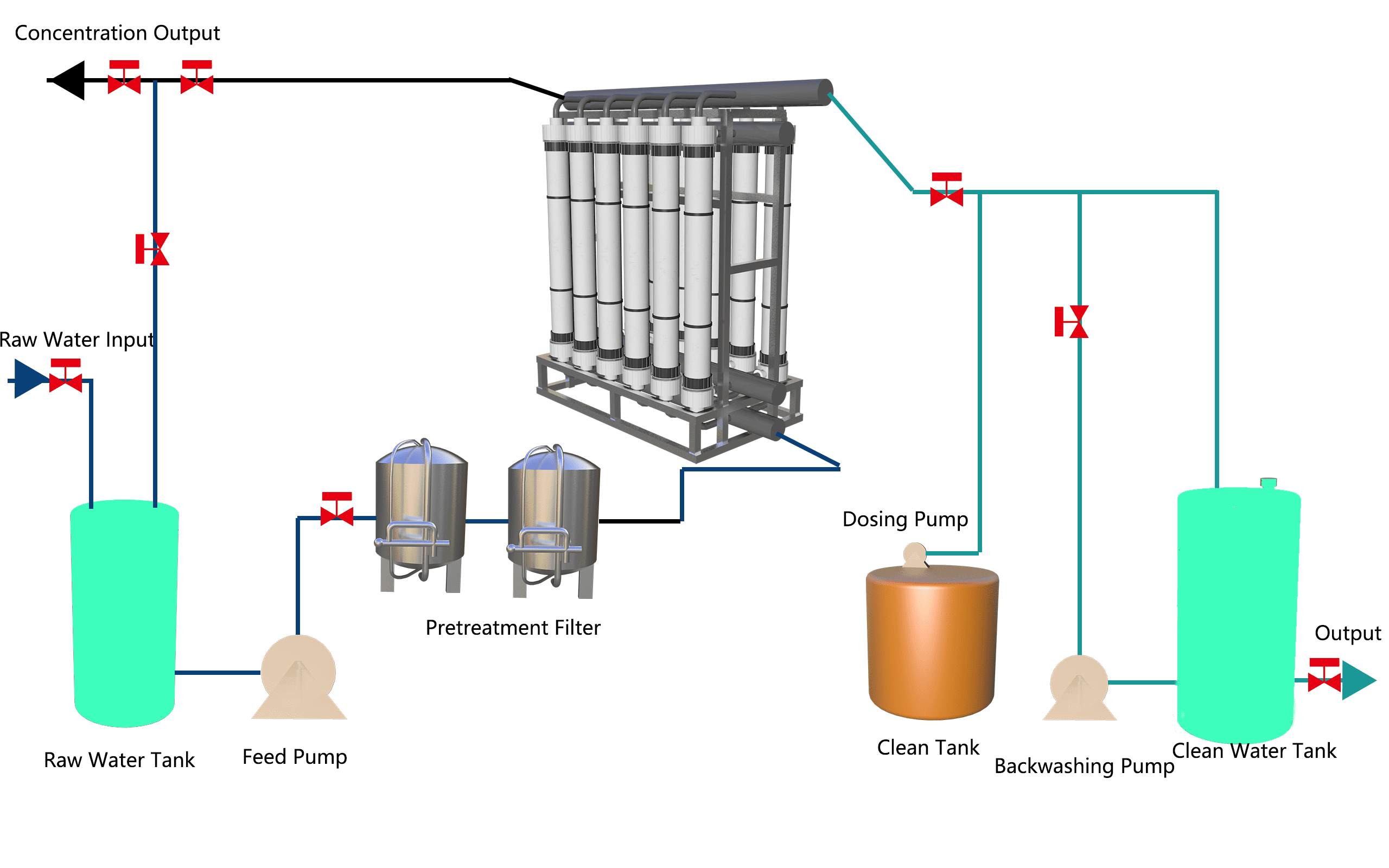 Concentration Output

Raw Water Input

Dosing Pump

Pretreatment Filter

Output

Raw Water Tank

Feed Pump

Clean Tank

Backwashing Pump

Clean Water Tank